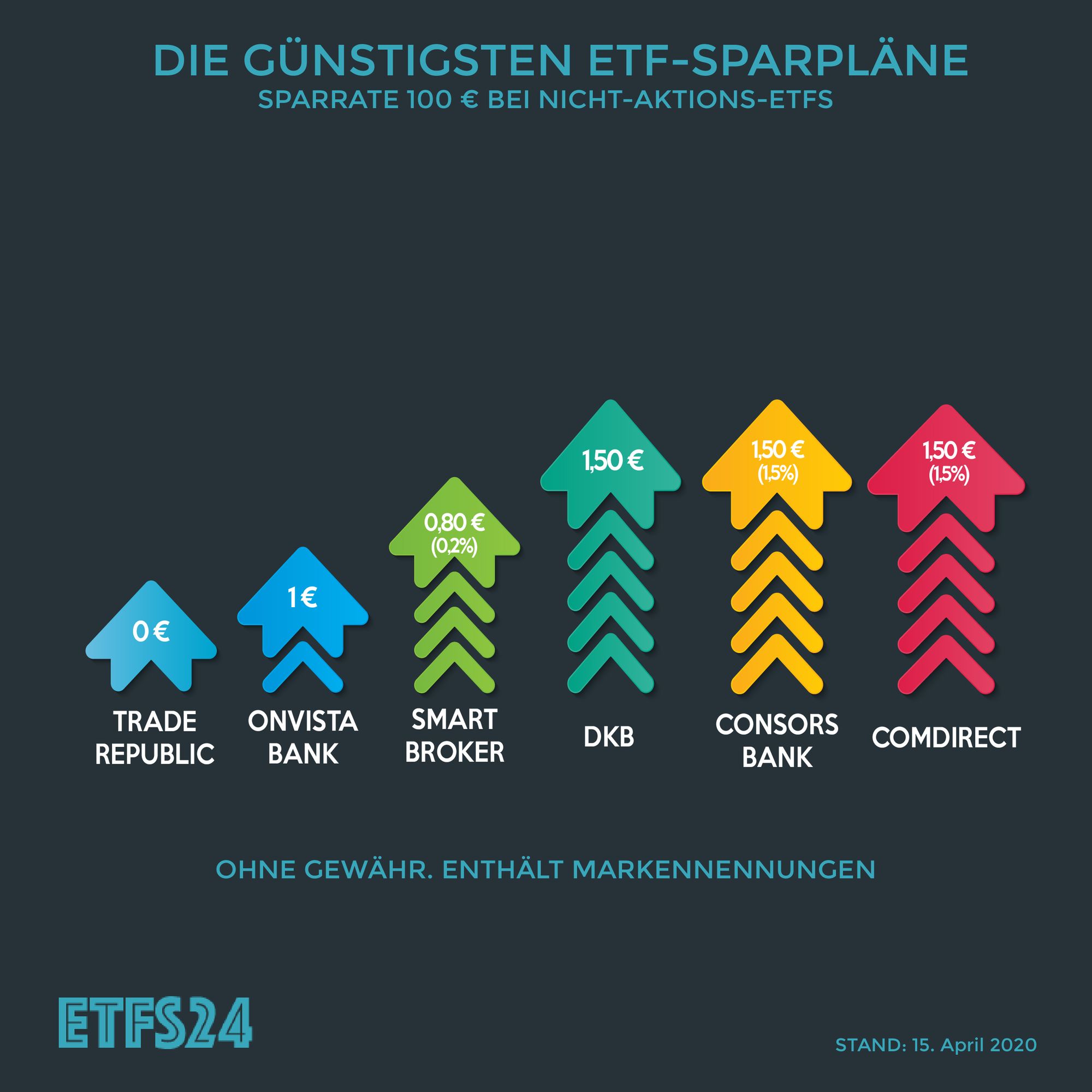 DIE GÜNSTIGSTEN ETF-SPARPLÄNE
SPARRATE 100 € BEI NICHT-AKTIONS-ETFS

0 €
TRADE REPUBLIC

1 €
ONVISTA BANK

0,80 €
(0,2%)
SMART BROKER

1,50 €
DKB

1,50 €
(1,5%)
CONSORS BANK

1,50 €
(1,5%)
COMDIRECT

OHNE GEWÄHR. ENTHÄLT MARKENNENNUNGEN

ETFS24

STAND: 15. April 2020